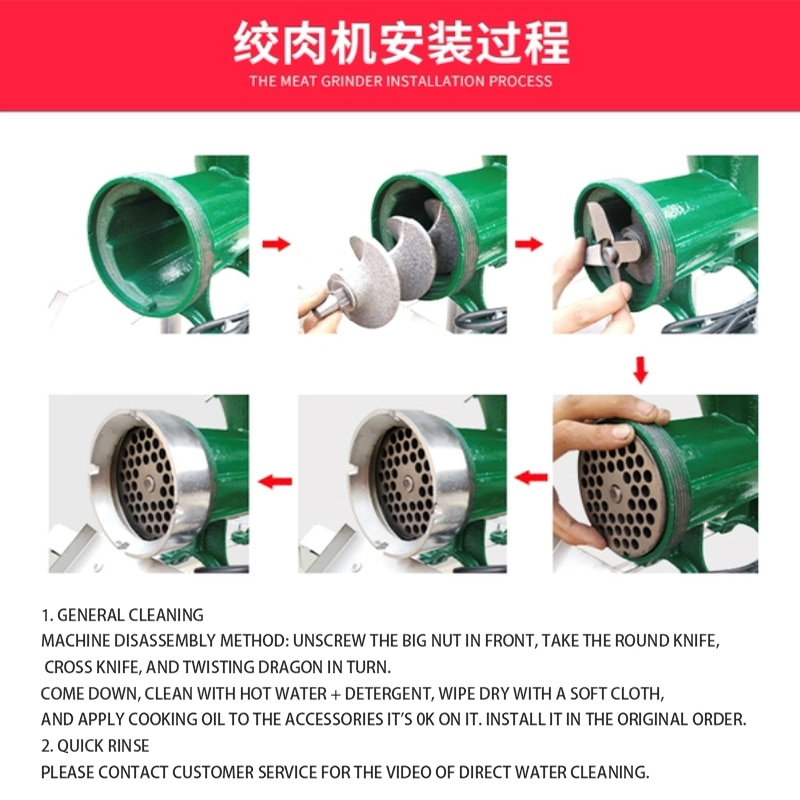 绞肉机安装过程
THE MEAT GRINDER INSTALLATION PROCESS

1. GENERAL CLEANING
MACHINE DISASSEMBLY METHOD: UNSCREW THE BIG NUT IN FRONT, TAKE THE ROUND KNIFE, CROSS KNIFE, AND TWISTING DRAGON IN TURN.
COME DOWN, CLEAN WITH HOT WATER + DETERGENT, WIPE DRY WITH A SOFT CLOTH, AND APPLY COOKING OIL TO THE ACCESSORIES IT'S 0K ON IT. INSTALL IT IN THE ORIGINAL ORDER.
2. QUICK RINSE
PLEASE CONTACT CUSTOMER SERVICE FOR THE VIDEO OF DIRECT WATER CLEANING.